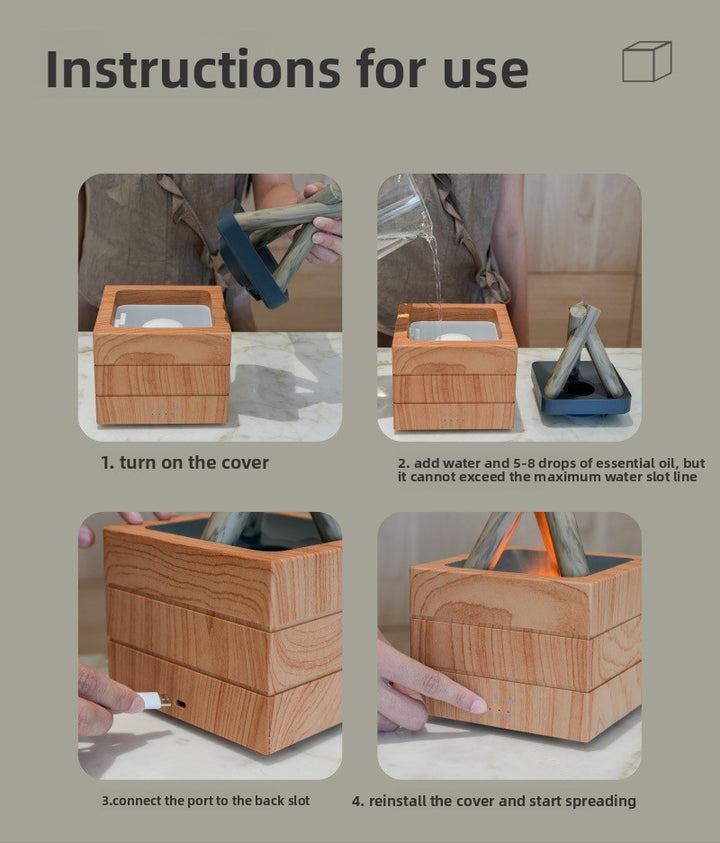 Instructions for use

1. turn on the cover

2. add water and 5-8 drops of essential oil, but it cannot exceed the maximum water slot line

3.connect the port to the back slot

4. reinstall the cover and start spreading